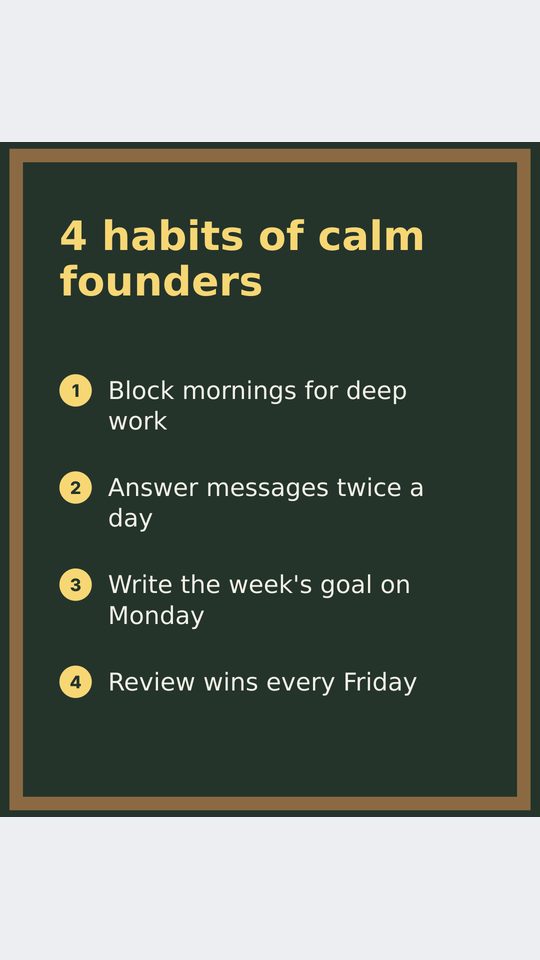 4 habits of calm founders

1 Block mornings for deep work

2 Answer messages twice a day

3 Write the week's goal on Monday

4 Review wins every Friday